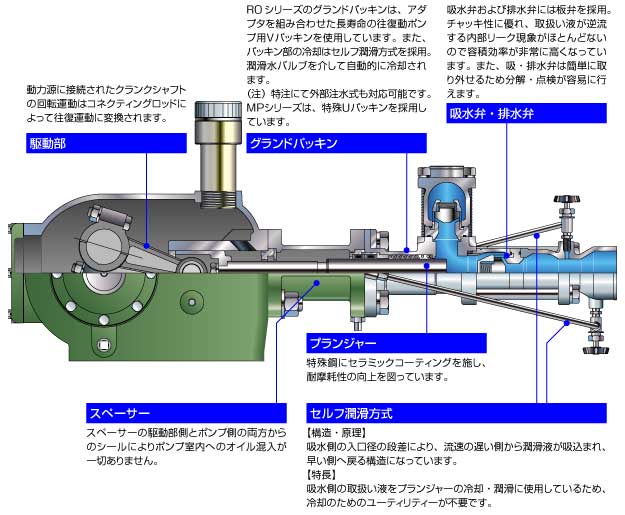 動力源に接続されたクランクシャフトの回転運動はコネクティングロッドによって往復運動に変換されます。

駆動部

ROシリーズのグランドパッキンは、アダプタを組み合わせた長寿命の往復動ポンプ用Vパッキンを使用しています。また、パッキン部の冷却はセルフ潤滑方式を採用。潤滑水バルブを介して自動的に冷却されます。
（注）特注にて外部注水式も対応可能です。
MPシリーズは、特殊Uパッキンを採用しています。

グランドパッキン

吸水弁および排水弁には板弁を採用。チャッキ性に優れ、取扱い液が逆流する内部リーク現象がほとんどないので容積効率が非常に高くなっています。また、吸・排水弁は簡単に取り外せるため分解・点検が容易に行えます。

吸水弁・排水弁

プランジャー

特殊鋼にセラミックコーティングを施し、耐摩耗性の向上を図っています。

スペーサー

スペーサーの駆動部側とポンプ側の両方からのシールによりポンプ室内へのオイル混入が一切ありません。

セルフ潤滑方式

【構造・原理】
吸水側の入口径の段差により、流速の遅い側から潤滑液が吸込まれ、早い側へ戻る構造になっています。
【特長】
吸水側の取扱い液をプランジャーの冷却・潤滑に使用しているため、冷却のためのユーティリティーが不要です。